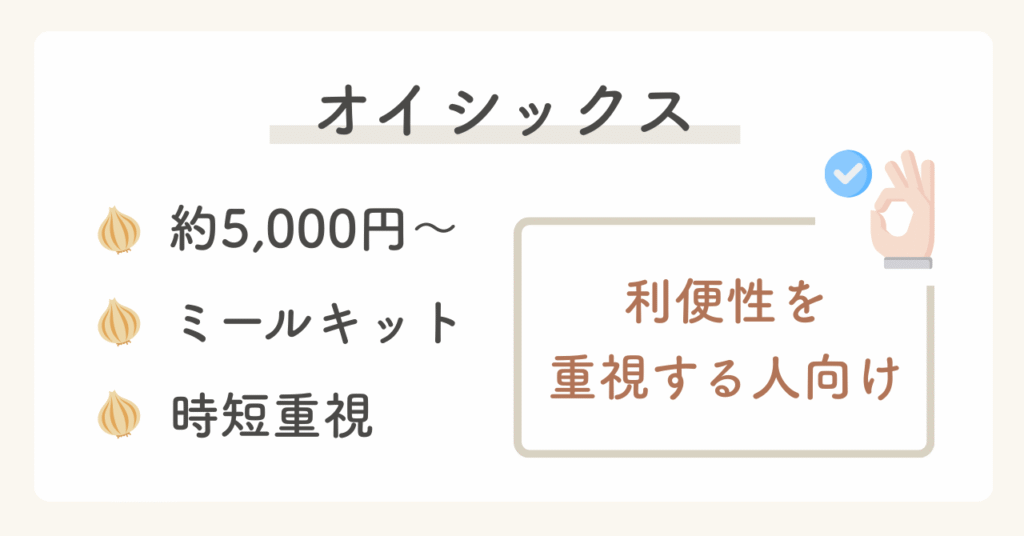 オイシックス

約5,000円～

ミールキット

時短重視

利便性を
重視する人向け